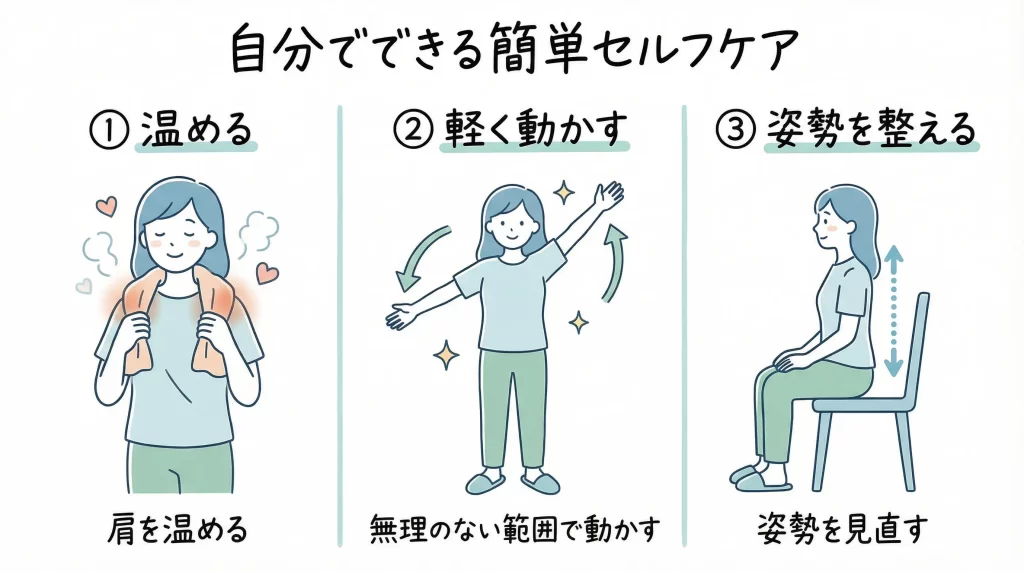 自分でできる簡単セルフケア

① 温める

肩を温める

② 軽く動かす

無理のない範囲で動かす

③ 姿勢を整える

姿勢を見直す