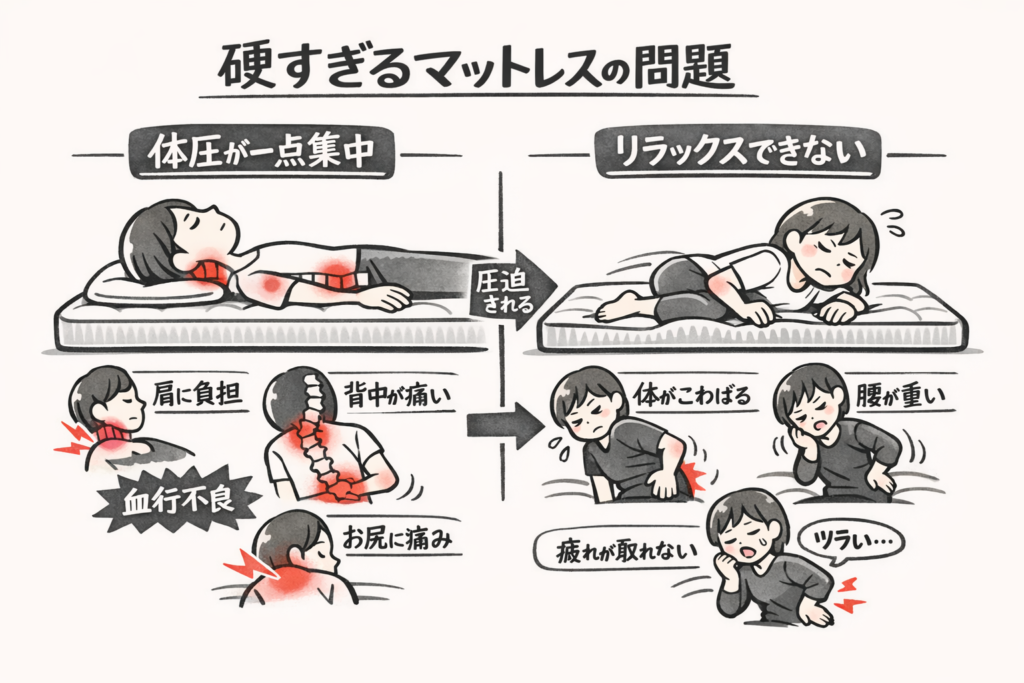 硬すぎるマットレスの問題

体圧が一点集中

圧迫される

肩に負担

背中が痛い

血行不良

お尻に痛み

リラックスできない

体がこわばる

腰が重い

疲れが取れない

ツラい…