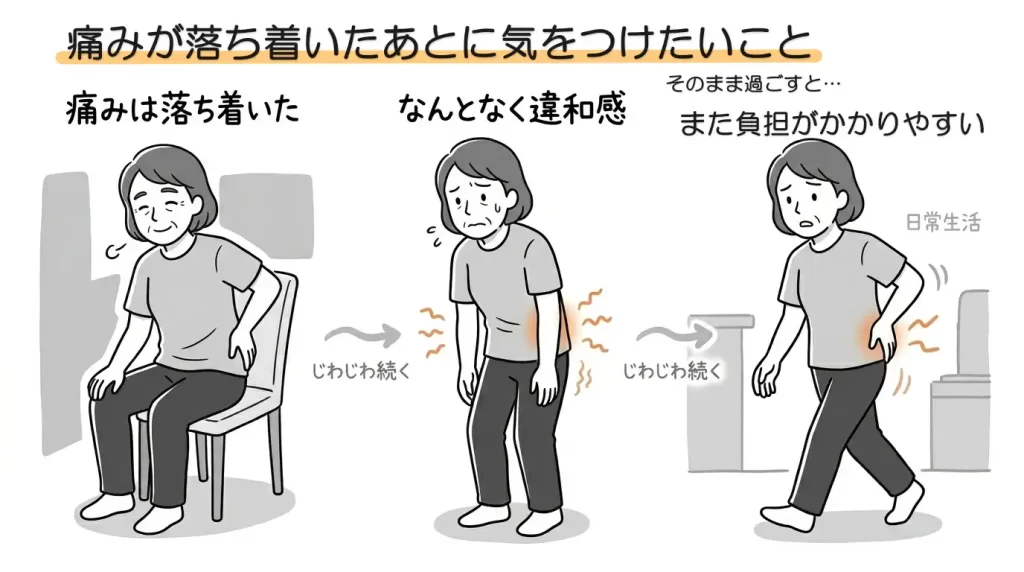 痛みが落ち着いたあとに気をつけたいこと

痛みは落ち着いた

じわじわ続く

なんとなく違和感

じわじわ続く

そのまま過ごすと…

また負担がかかりやすい

日常生活