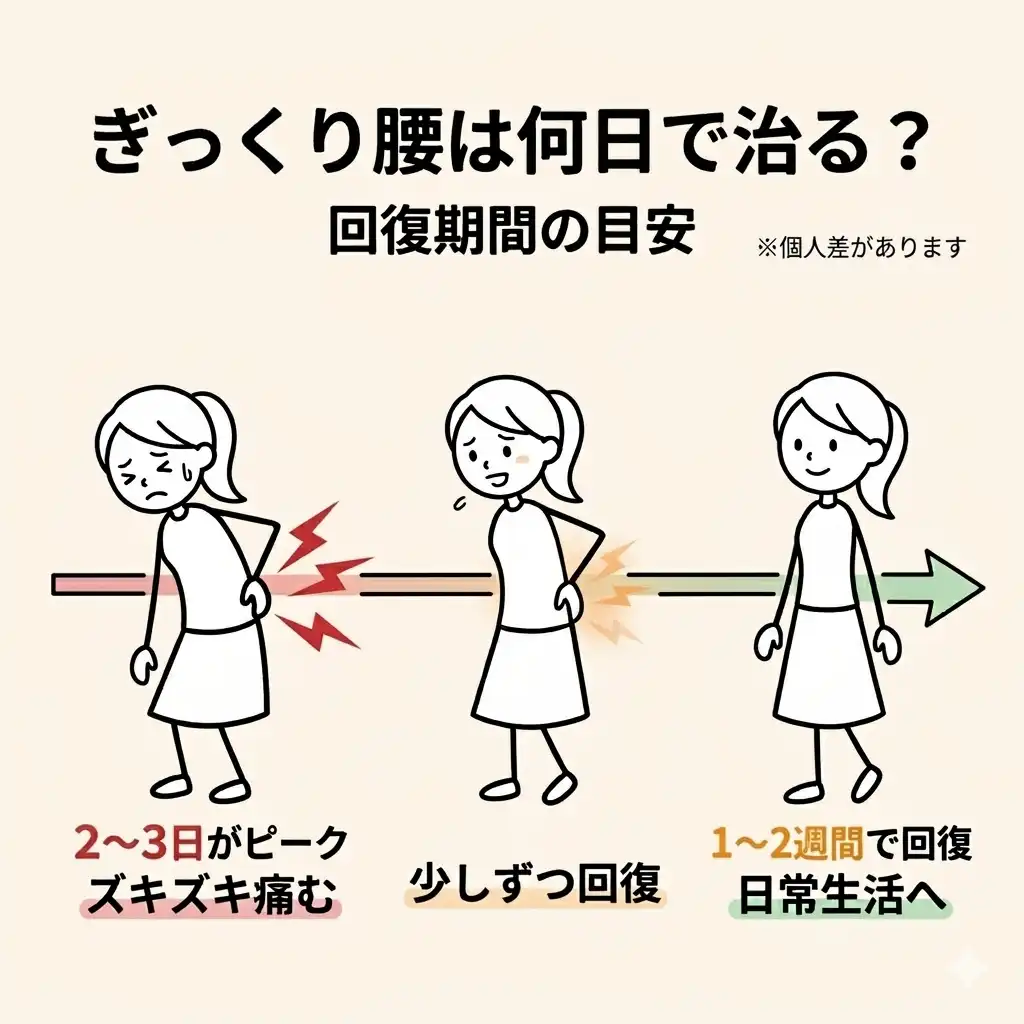 ぎっくり腰は何日で治る？
回復期間の目安

※個人差があります

2〜3日がピーク
ズキズキ痛む

少しずつ回復

1〜2週間で回復
日常生活へ