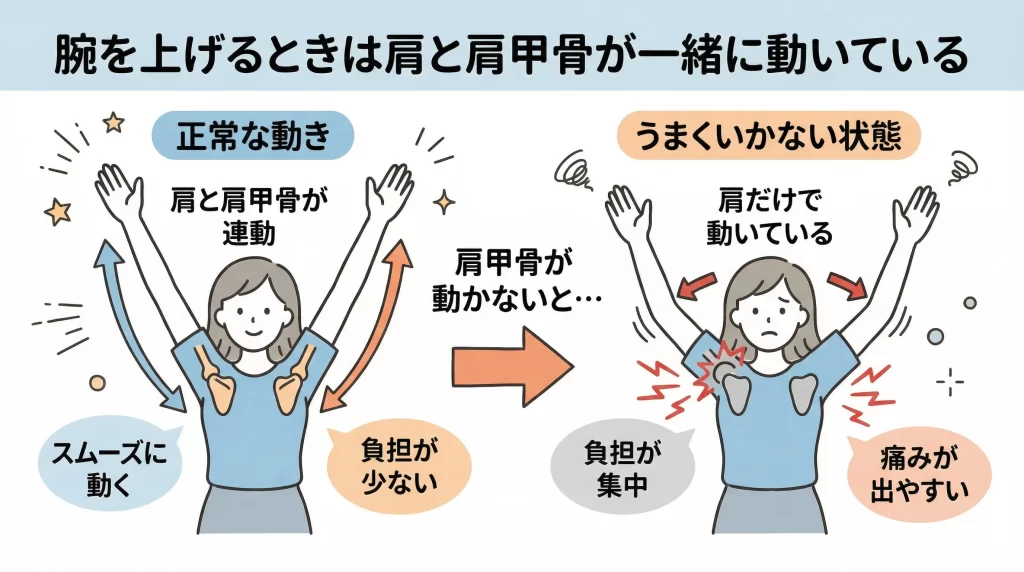 腕を上げるときは肩と肩甲骨が一緒に動いている

正常な動き

肩と肩甲骨が連動

スムーズに動く

負担が少ない

肩甲骨が動かないと…

うまくいかない状態

肩だけで動いている

負担が集中

痛みが出やすい