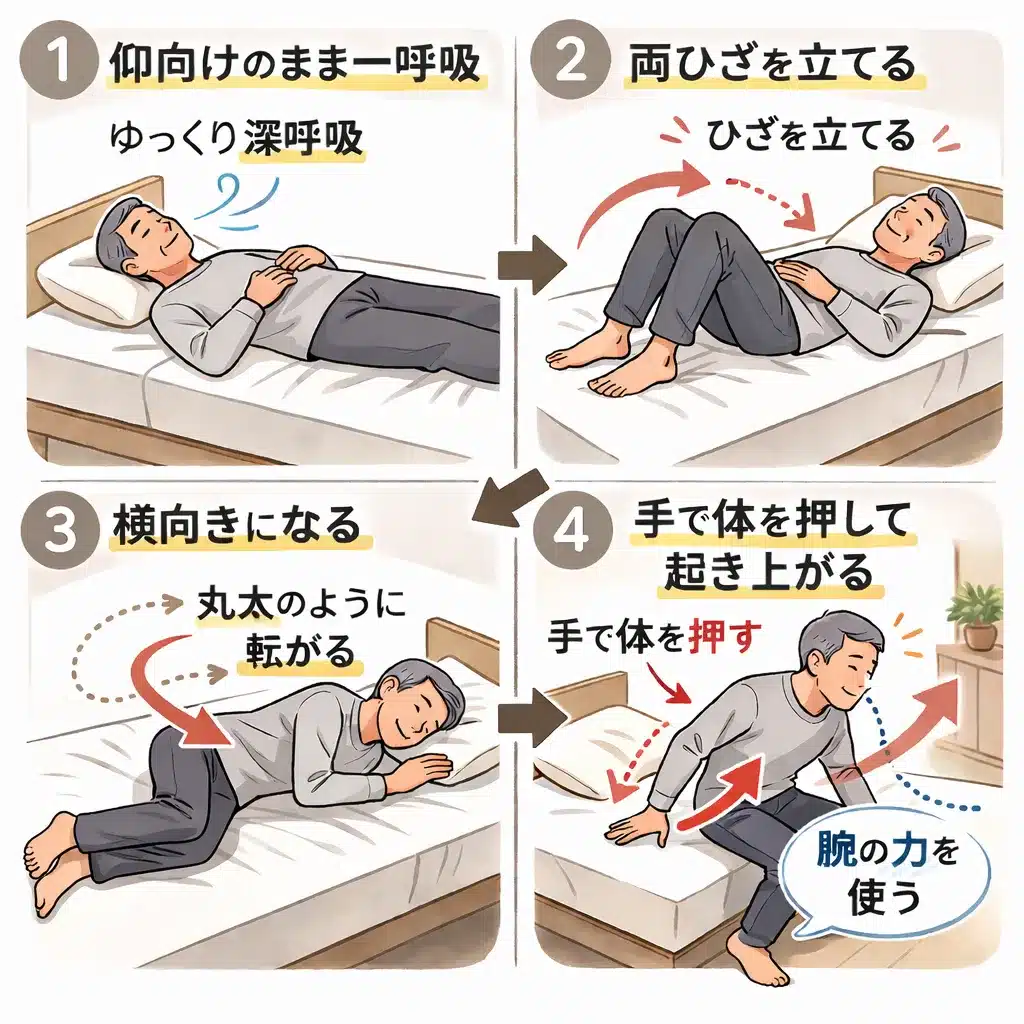 1 仰向けのまま一呼吸

ゆっくり深呼吸

2 両ひざを立てる

ひざを立てる

3 横向きになる

丸太のように転がる

4 手で体を押して起き上がる

手で体を押す

腕の力を使う